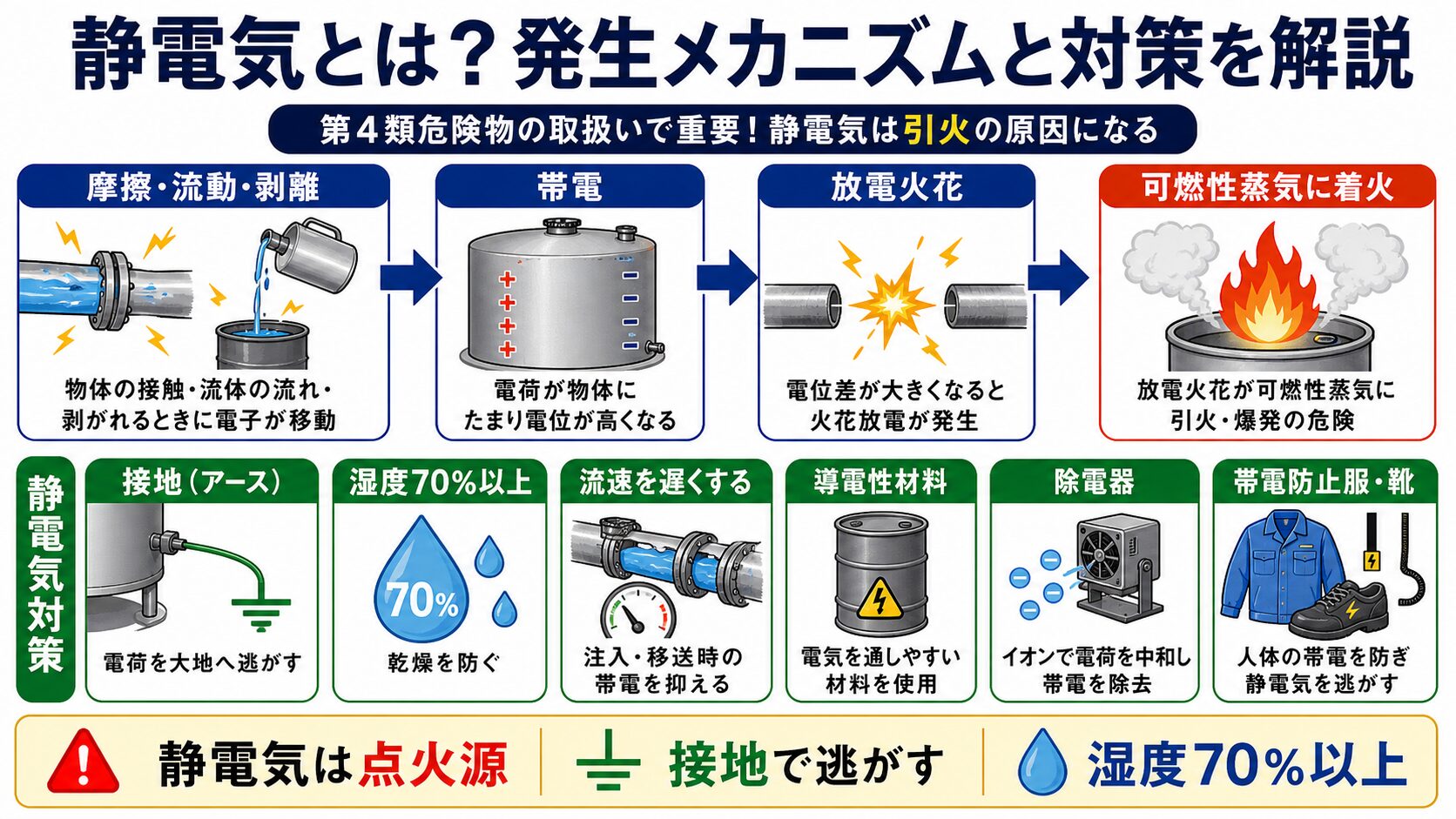 静電気とは？発生メカニズムと対策を解説

第４類危険物の取扱いで重要！静電気は引火の原因になる

摩擦・流動・剥離

物体の接触・流体の流れ・剥がれるときに電子が移動

帯電

電荷が物体にたまり電位が高くなる

放電火花

電位差が大きくなると火花放電が発生

可燃性蒸気に着火

放電火花が可燃性蒸気に引火・爆発の危険

静電気対策

接地（アース）

電荷を大地へ逃がす

湿度70%以上

70%

乾燥を防ぐ

流速を遅くする

注入・移送時の帯電を抑える

導電性材料

電気を通しやすい材料を使用

除電器

イオンで電荷を中和し帯電を除去

帯電防止服・靴

人体の帯電を防ぎ静電気を逃がす

静電気は点火源

接地で逃がす

湿度70%以上