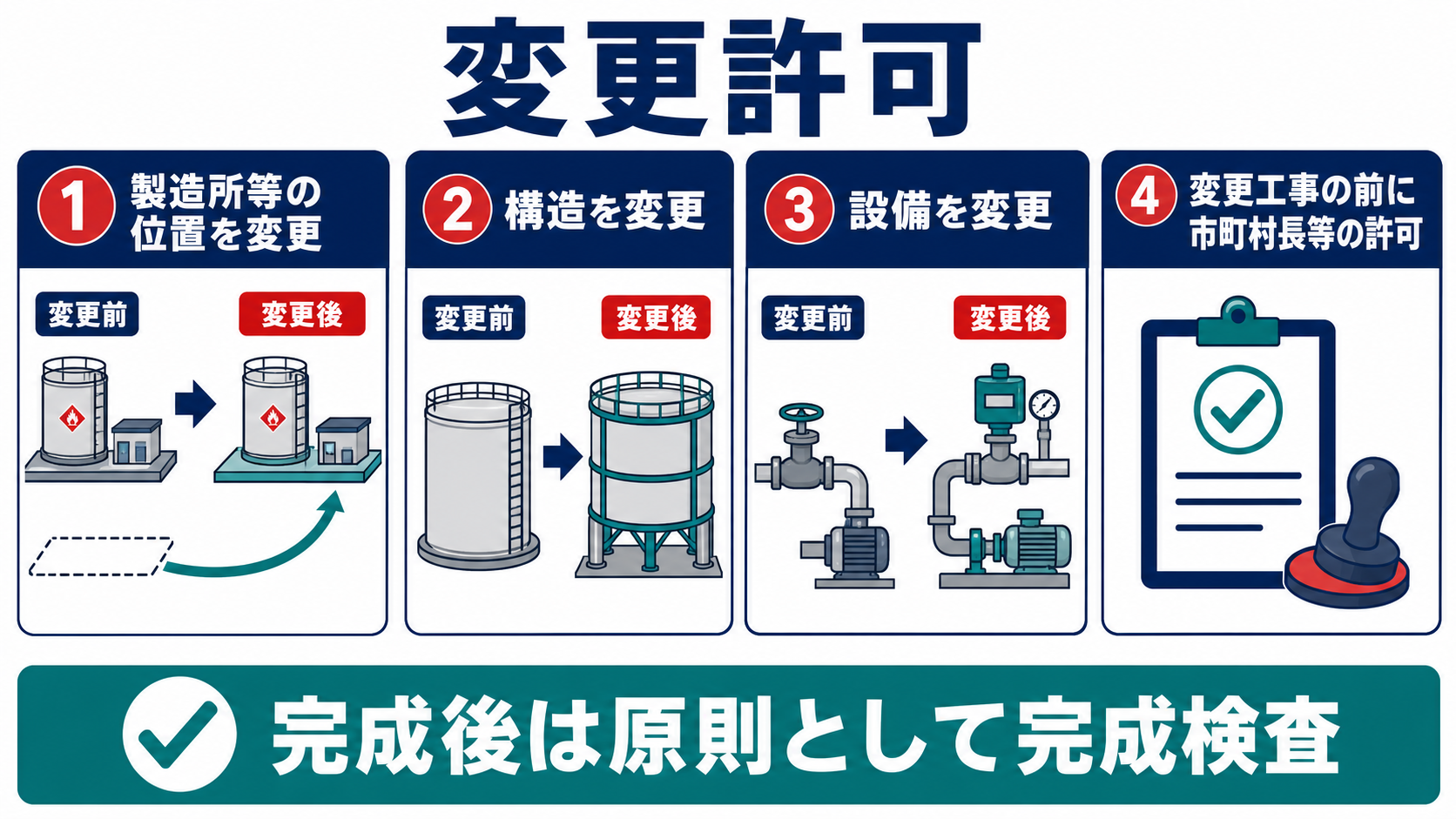 変更許可

1 製造所等の位置を変更

変更前 変更後

2 構造を変更

変更前 変更後

3 設備を変更

変更前 変更後

4 変更工事の前に市町村長等の許可

完成後は原則として完成検査