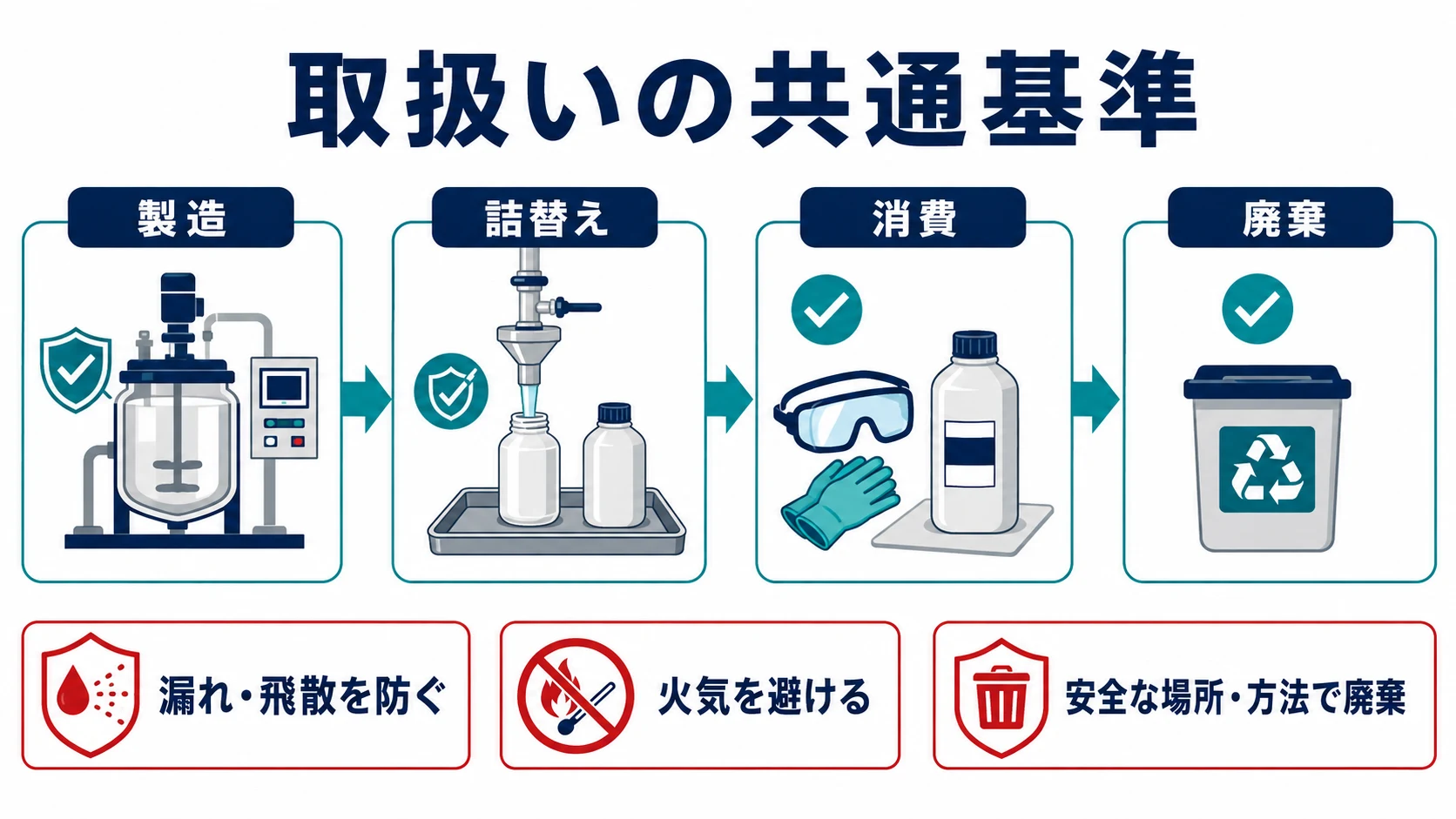 取扱いの共通基準

製造

詰替え

消費

廃棄

漏れ・飛散を防ぐ

火気を避ける

安全な場所・方法で廃棄