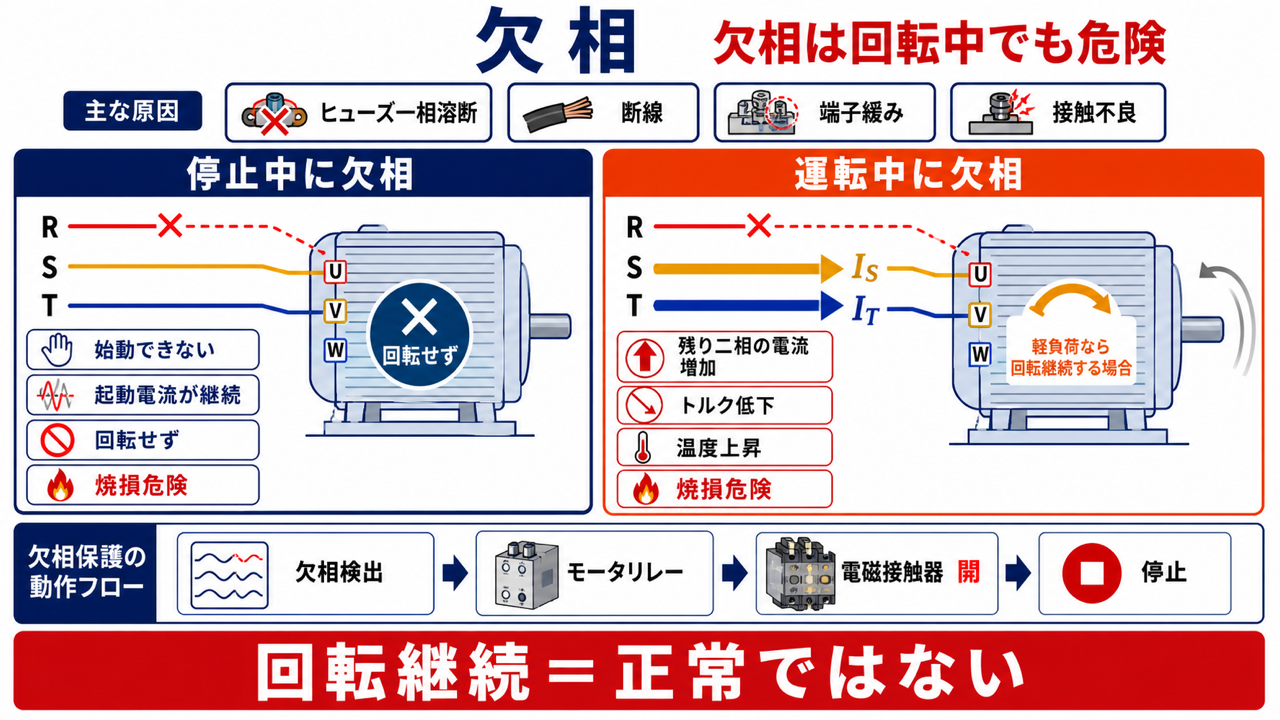 欠相　欠相は回転中でも危険

主な原因
ヒューズ一相溶断
断線
端子緩み
接触不良

停止中に欠相
R
S
T
U
V
W
回転せず
始動できない
起動電流が継続
回転せず
焼損危険

運転中に欠相
R
S
T
$I_S$
$I_T$
U
V
W
軽負荷なら回転継続する場合
残り二相の電流増加
トルク低下
温度上昇
焼損危険

欠相保護の動作フロー
欠相検出
モータリレー
電磁接触器 開
停止

回転継続＝正常ではない