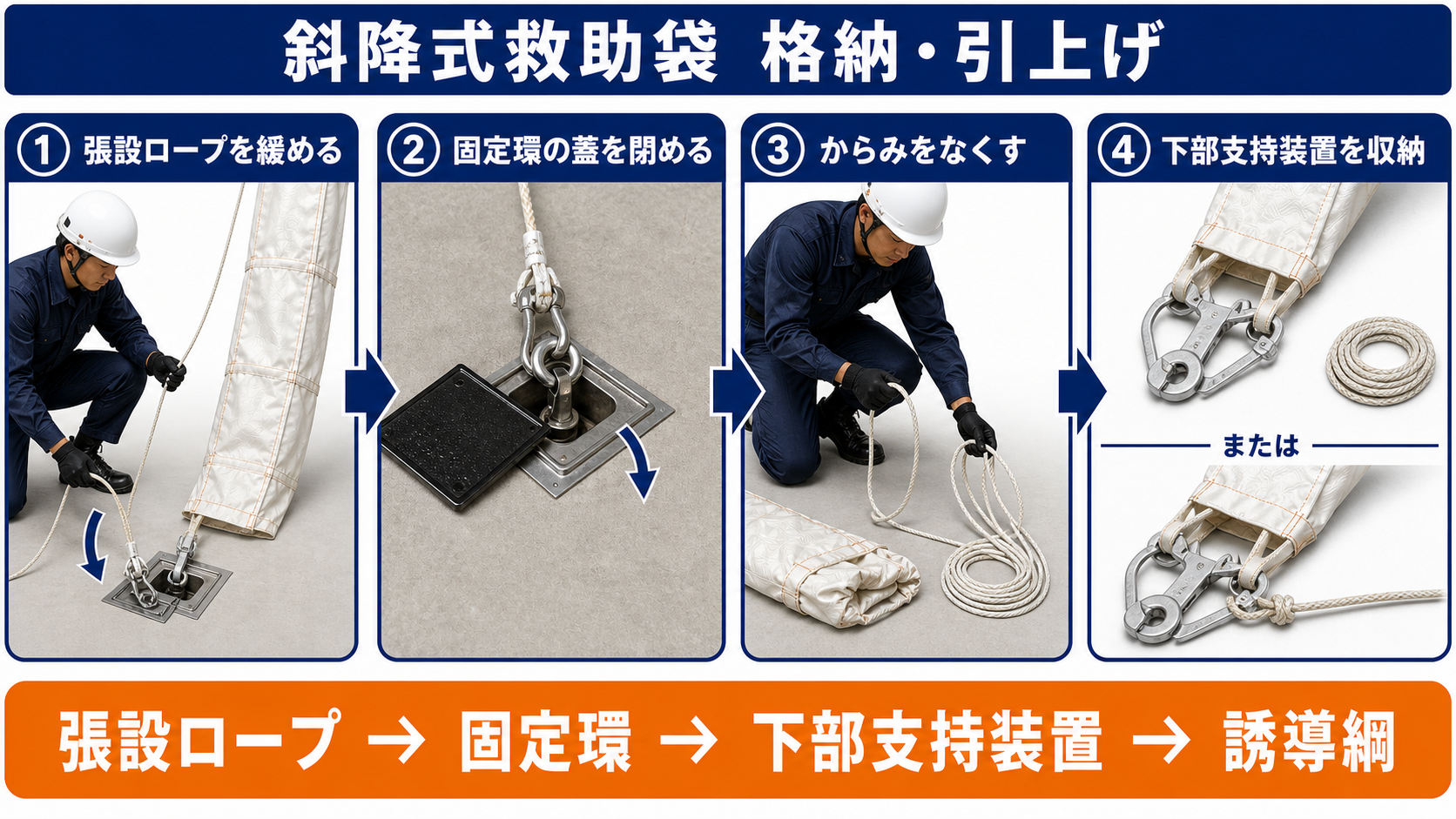 斜降式救助袋 格納・引上げ

① 張設ロープを緩める

② 固定環の蓋を閉める

③ からみをなくす

④ 下部支持装置を収納

または

張設ロープ → 固定環 → 下部支持装置 → 誘導綱