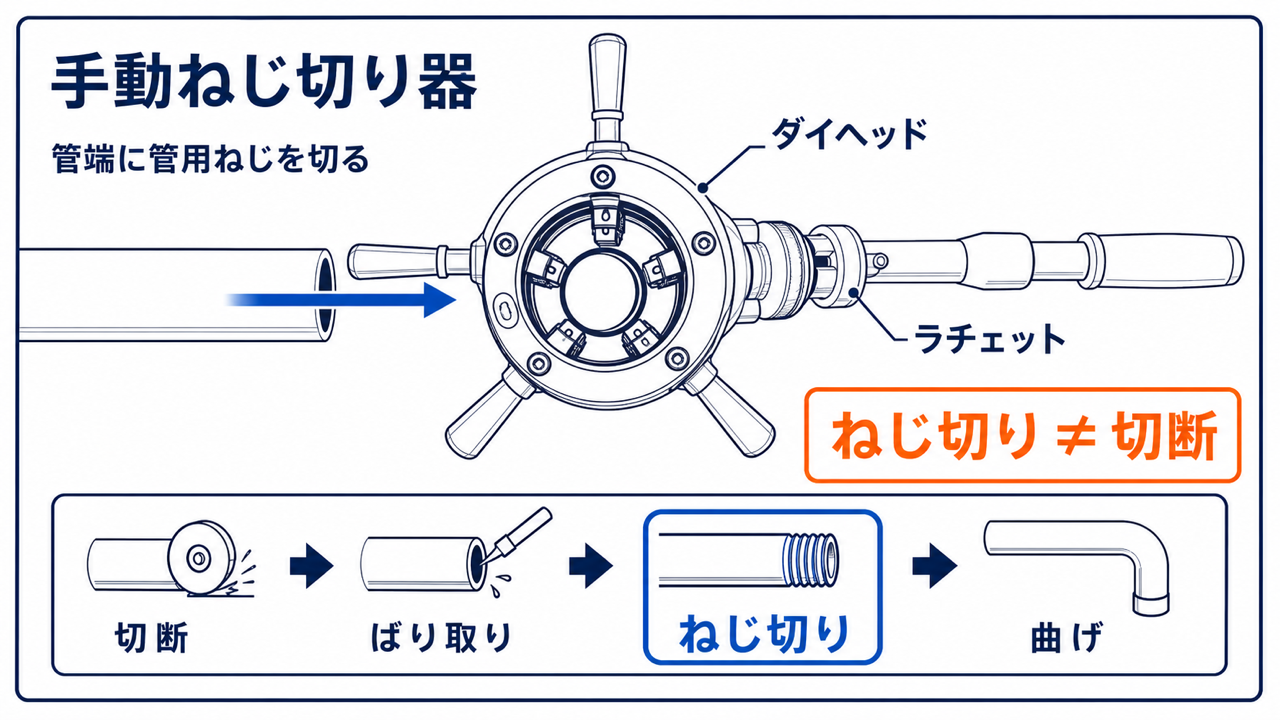 手動ねじ切り器

管端に管用ねじを切る

ダイヘッド

ラチェット

ねじ切り ≠ 切断

切断

ばり取り

ねじ切り

曲げ