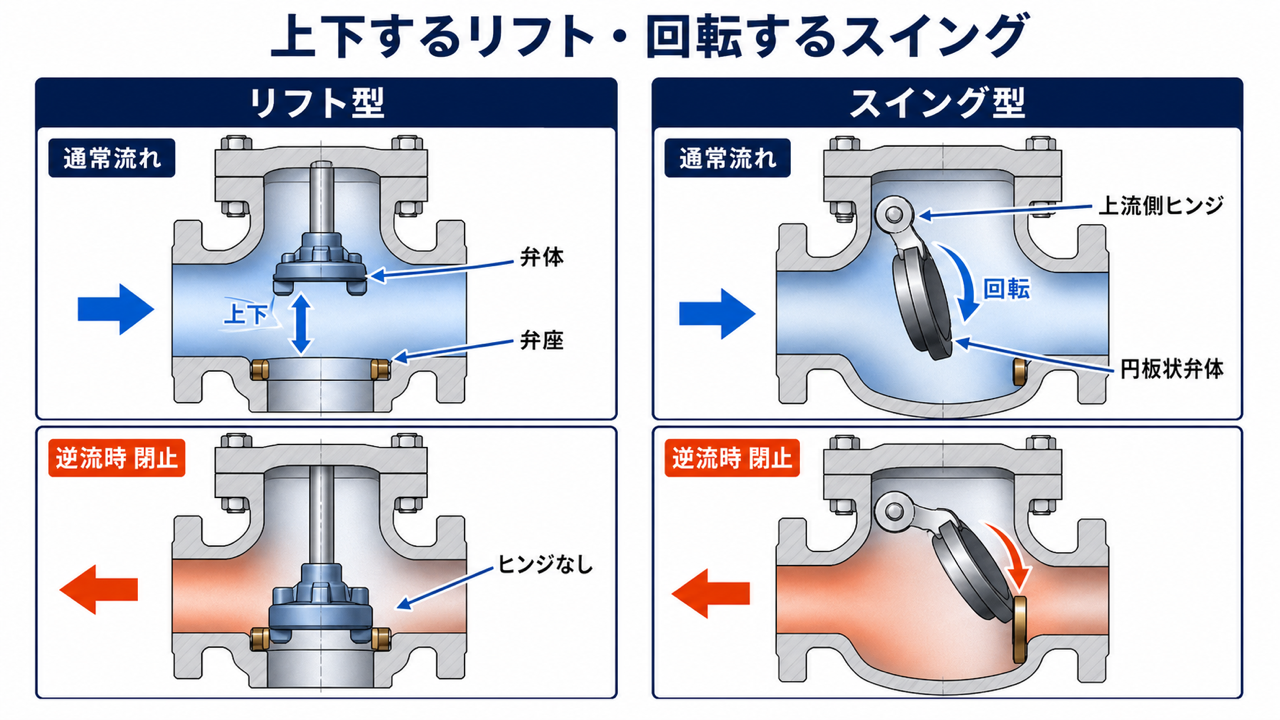 上下するリフト・回転するスイング

リフト型

通常流れ

弁体

上下

弁座

逆流時 閉止

ヒンジなし

スイング型

通常流れ

上流側ヒンジ

回転

円板状弁体

逆流時 閉止