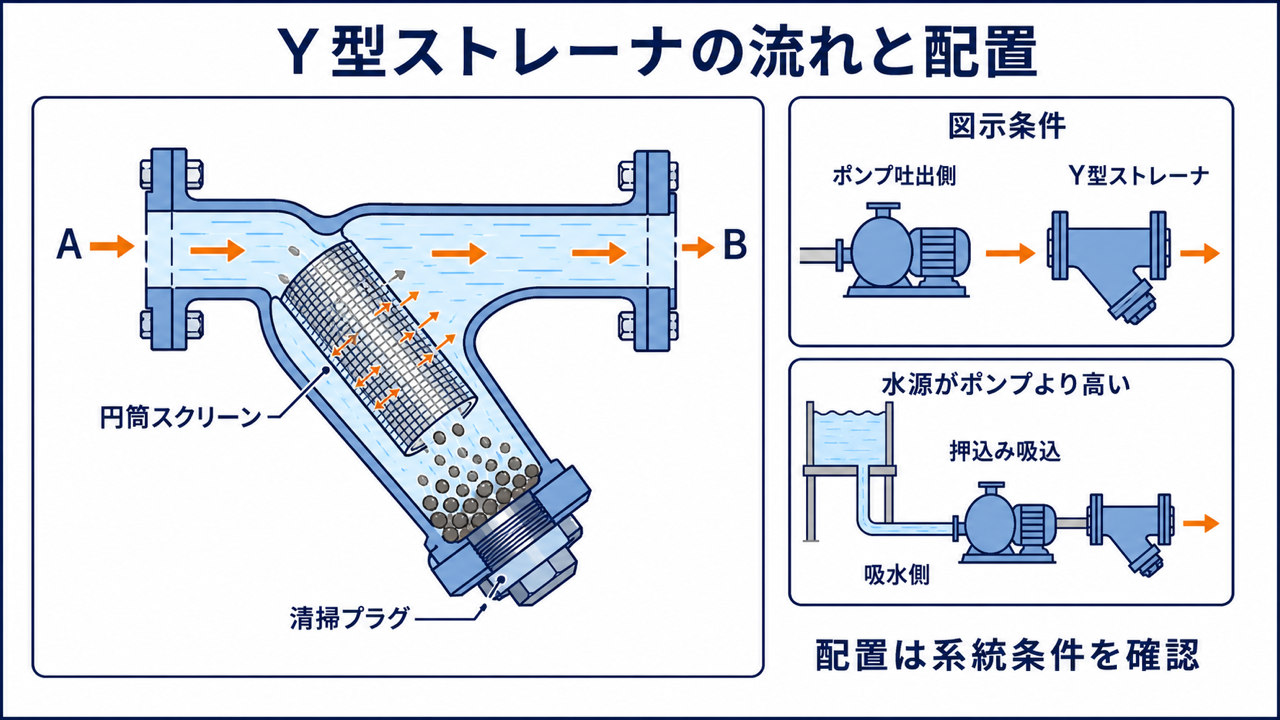 Y型ストレーナの流れと配置

A

B

円筒スクリーン

清掃プラグ

図示条件

ポンプ吐出側

Y型ストレーナ

水源がポンプより高い

押込み吸込

吸水側

配置は系統条件を確認