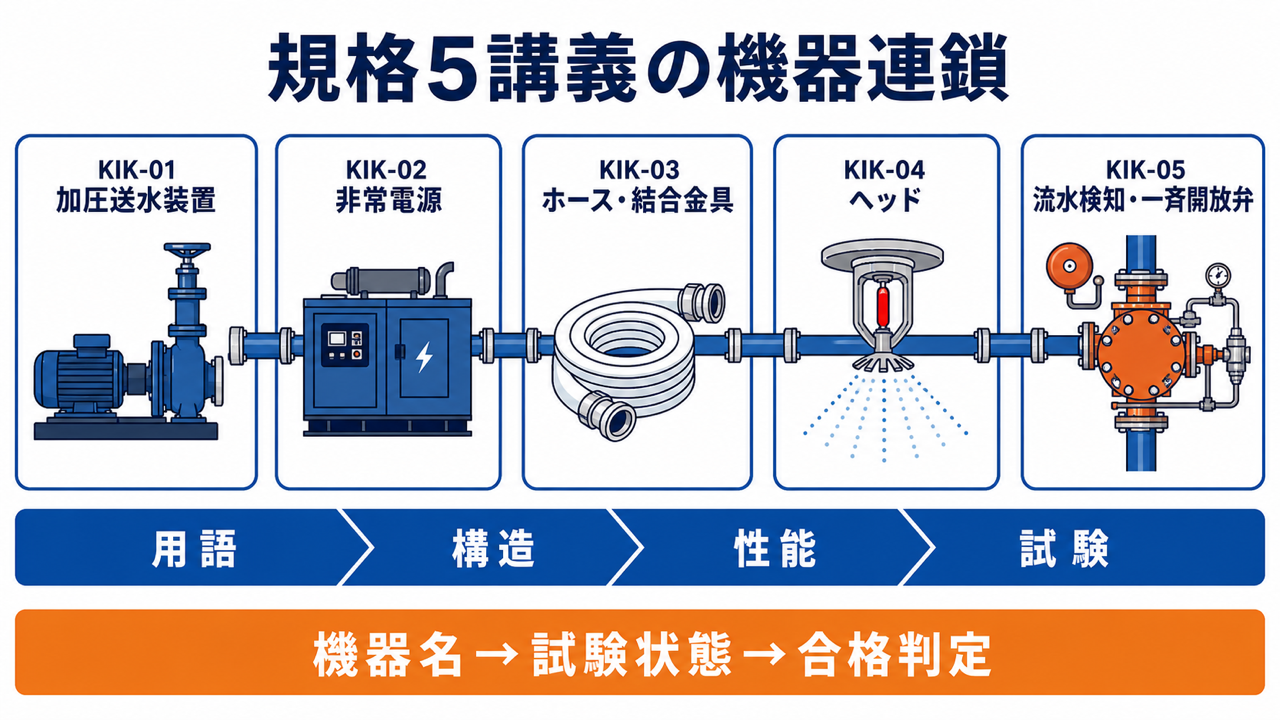 規格5講義の機器連鎖

KIK-01
加圧送水装置

KIK-02
非常電源

KIK-03
ホース・結合金具

KIK-04
ヘッド

KIK-05
流水検知・一斉開放弁

用語

構造

性能

試験

機器名 → 試験状態 → 合格判定