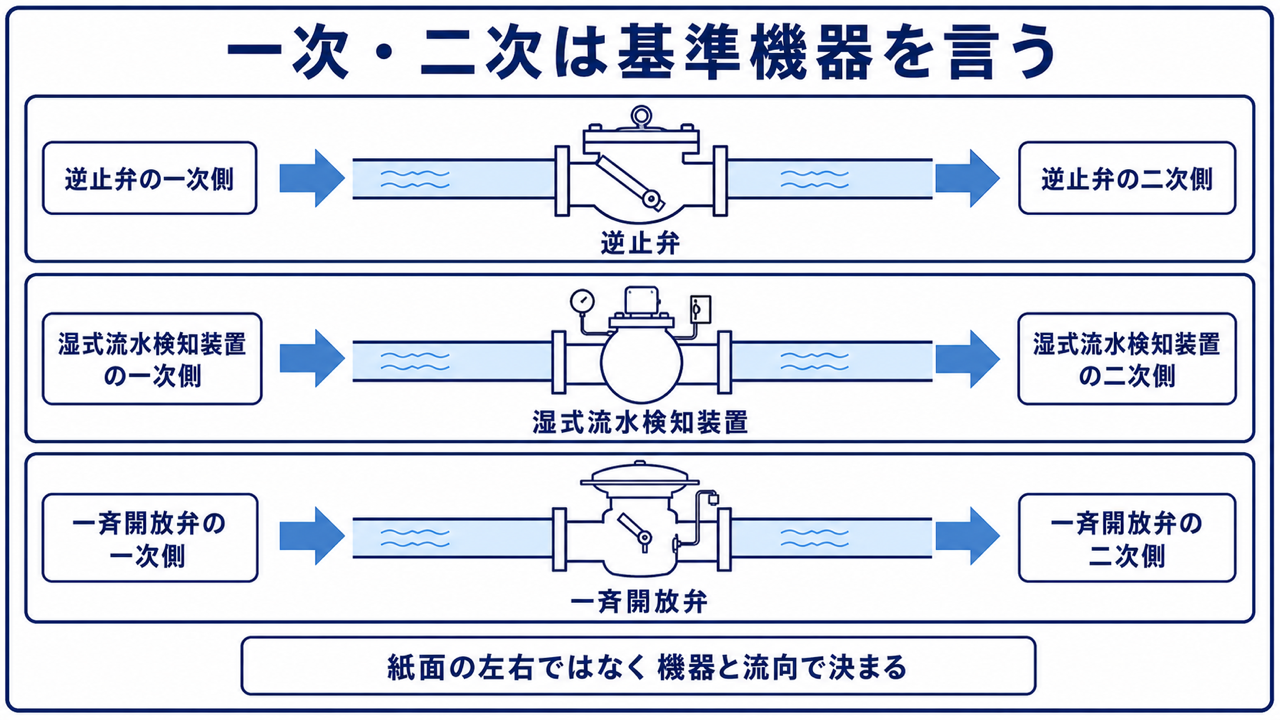 一次・二次は基準機器を言う

逆止弁の一次側

逆止弁

逆止弁の二次側

湿式流水検知装置の一次側

湿式流水検知装置

湿式流水検知装置の二次側

一斉開放弁の一次側

一斉開放弁

一斉開放弁の二次側

紙面の左右ではなく 機器と流向で決まる