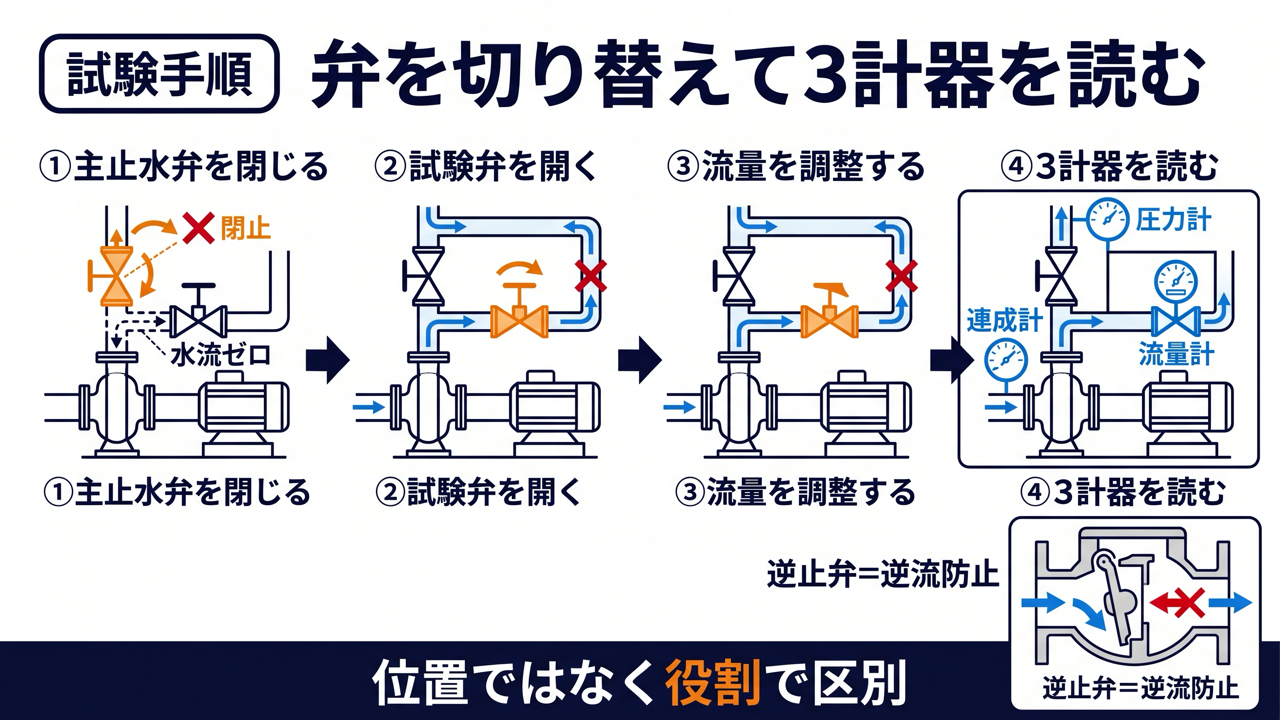 試験手順 弁を切り替えて3計器を読む

①主止水弁を閉じる

閉止

水流ゼロ

①主止水弁を閉じる

②試験弁を開く

②試験弁を開く

③流量を調整する

③流量を調整する

④3計器を読む

圧力計

連成計

流量計

④3計器を読む

逆止弁＝逆流防止

逆止弁＝逆流防止

位置ではなく役割で区別