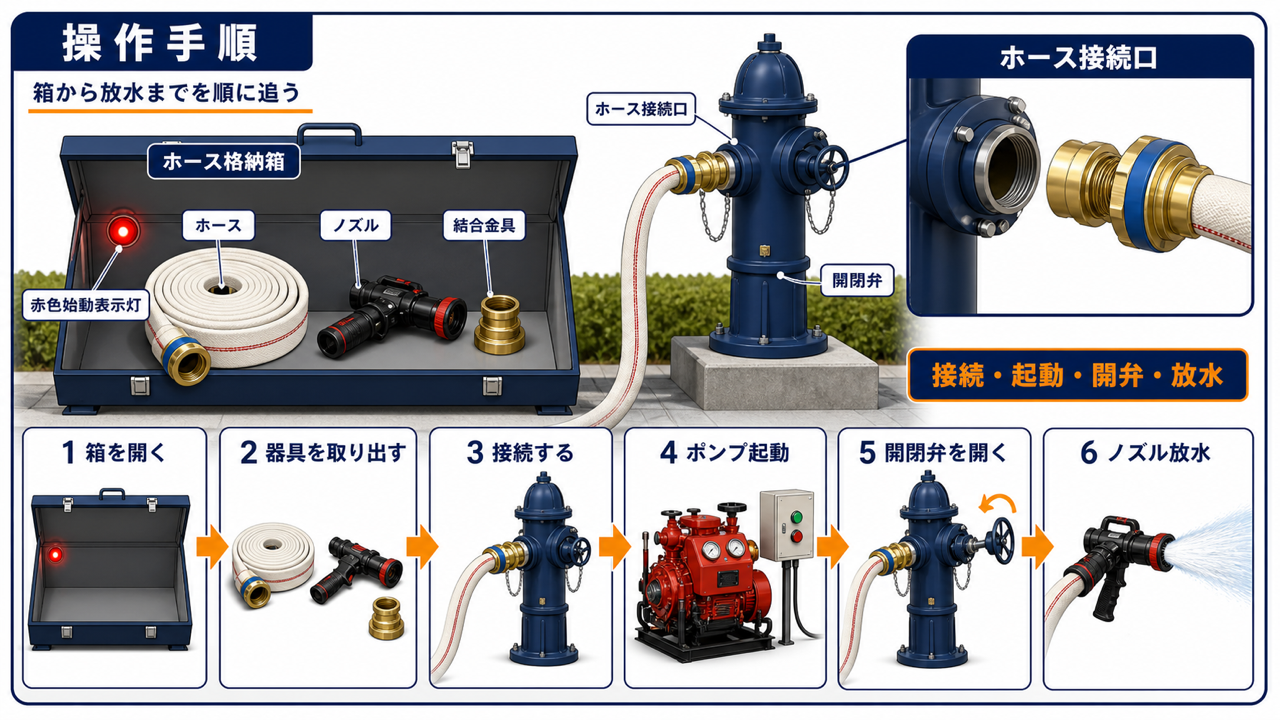 操作手順

箱から放水までを順に追う

ホース格納箱

ホース

ノズル

結合金具

赤色始動表示灯

ホース接続口

開閉弁

ホース接続口

接続・起動・開弁・放水

1 箱を開く

2 器具を取り出す

3 接続する

4 ポンプ起動

5 開閉弁を開く

6 ノズル放水